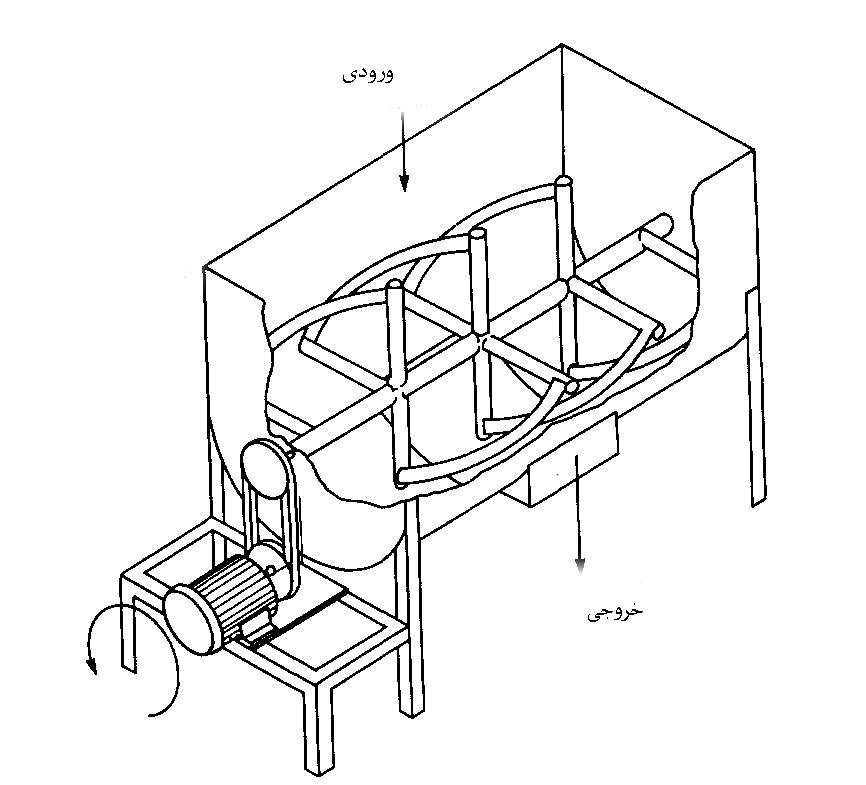 ورودی

خروجی